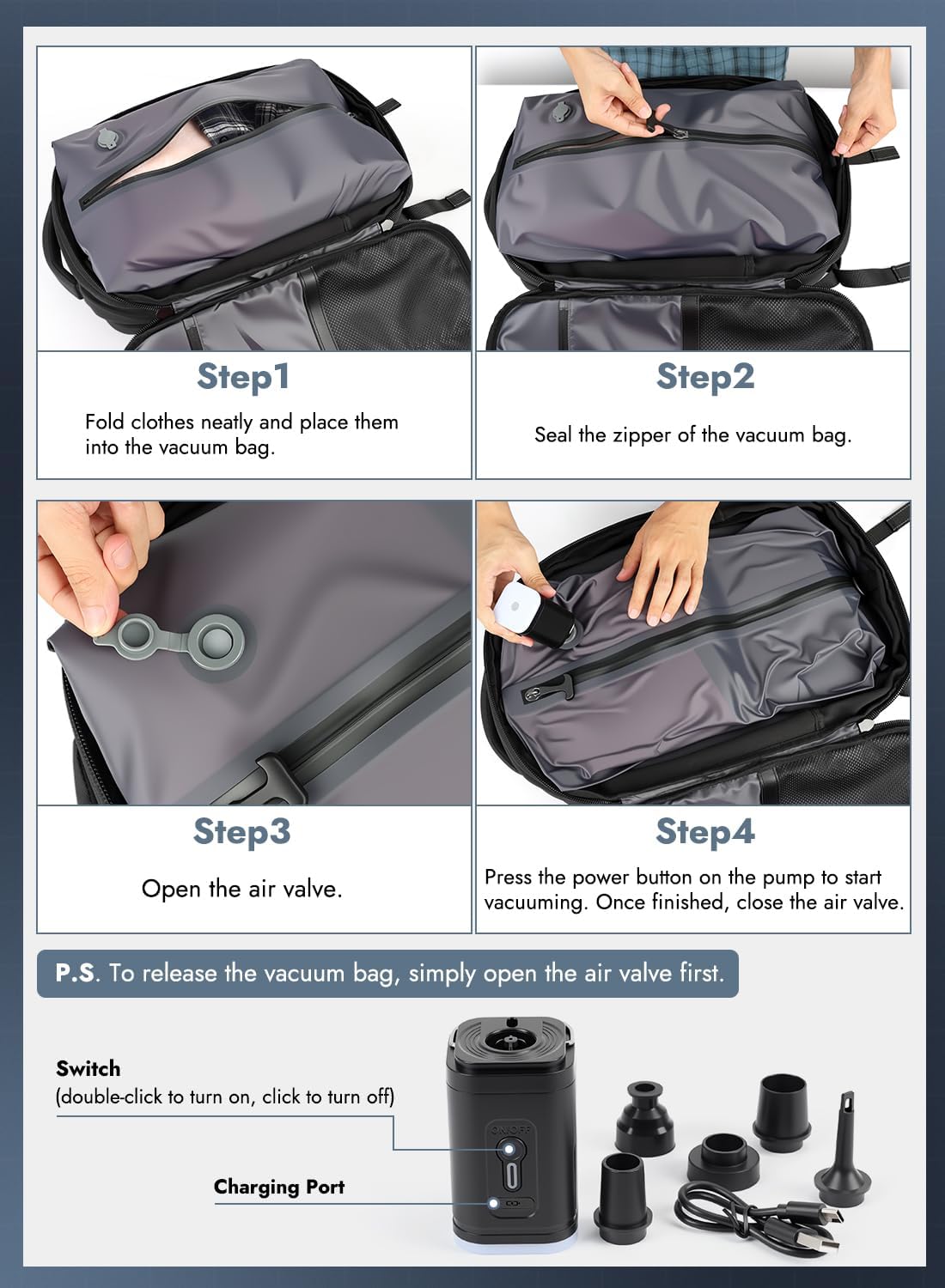 Step1

Fold clothes neatly and place them into the vacuum bag.

Step2

Seal the zipper of the vacuum bag.

Step3

Open the air valve.

Step4

Press the power button on the pump to start vacuuming. Once finished, close the air valve.

P.S. To release the vacuum bag, simply open the air valve first.

Switch
(double-click to turn on, click to turn off)

Charging Port

ON/OFF